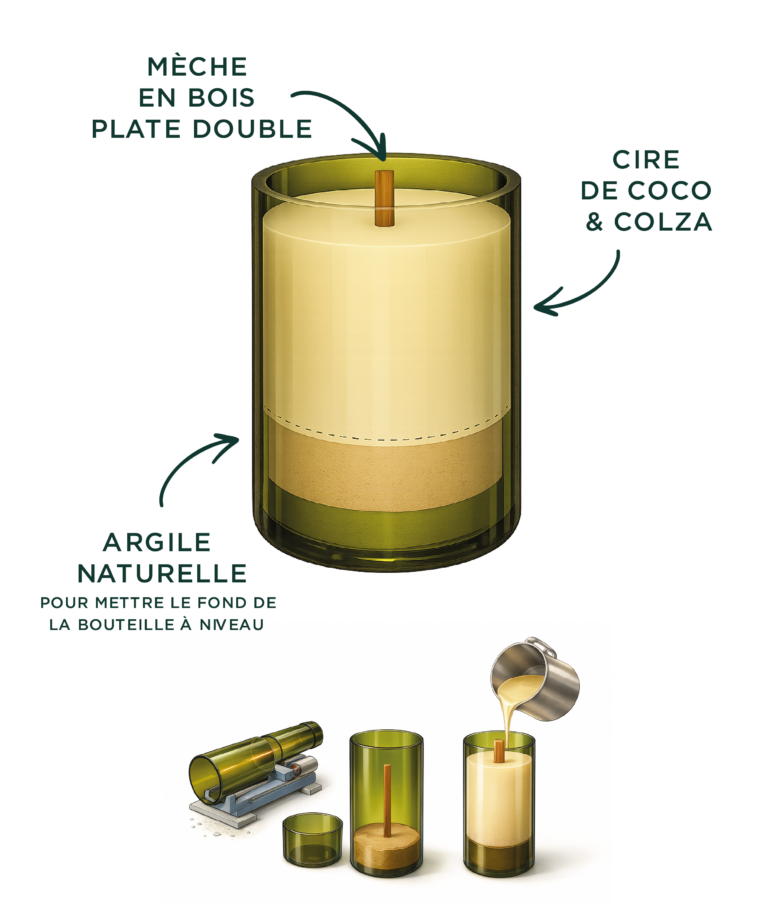 MÈCHE EN BOIS PLATE DOUBLE

CIRE DE COCO & COLZA

ARGILE NATURELLE
POUR METTRE LE FOND DE LA BOUTEILLE À NIVEAU